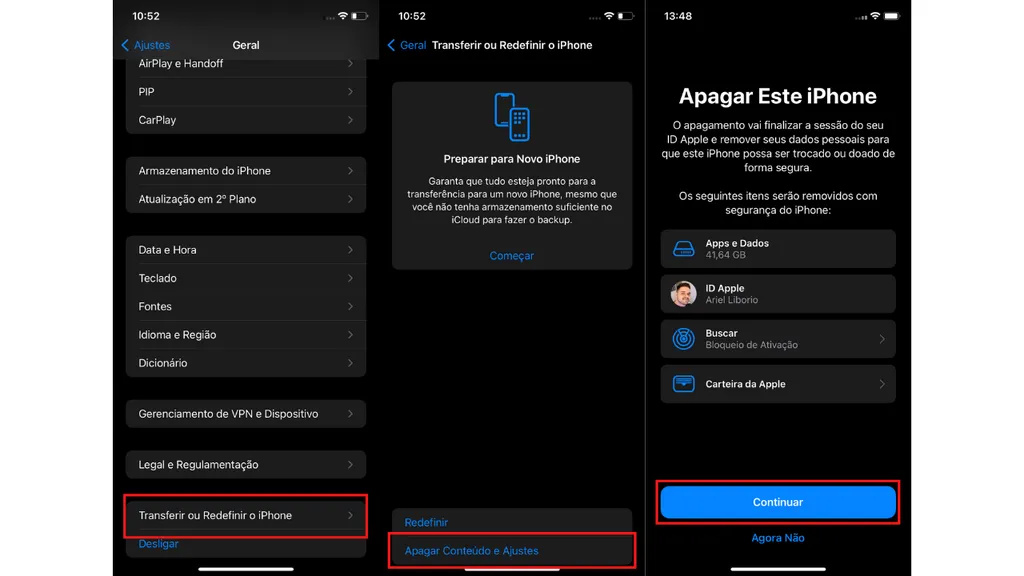 10:52

Ajustes Geral

AirPlay e Handoff

PIP

CarPlay

Armazenamento do iPhone

Atualização em 2º Plano

Data e Hora

Teclado

Fontes

Idioma e Região

Dicionário

Gerenciamento de VPN e Dispositivo

Legal e Regulamentação

Transferir ou Redefinir o iPhone

Desligar

10:52

Geral Transferir ou Redefinir o iPhone

Preparar para Novo iPhone

Garanta que tudo esteja pronto para a transferência para um novo iPhone, mesmo que você não tenha armazenamento suficiente no iCloud para fazer o backup.

Começar

Redefinir

Apagar Conteúdo e Ajustes

13:48

Apagar Este iPhone

O apagamento vai finalizar a sessão do seu ID Apple e remover seus dados pessoais para que este iPhone possa ser trocado ou doado de forma segura.

Os seguintes itens serão removidos com segurança do iPhone:

Apps e Dados
41,64 GB

ID Apple
Ariel Liborio

Buscar
Bloqueio de Ativação

Carteira da Apple

Continuar

Agora Não